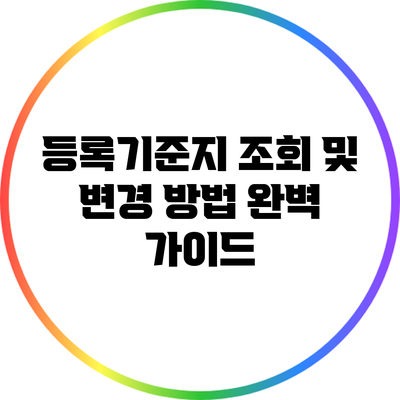 등록기준지 조회 및 변경 방법 완벽 가이드