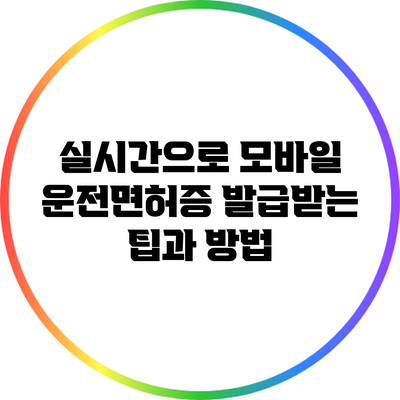 실시간으로 모바일 운전면허증 발급받는 팁과 방법