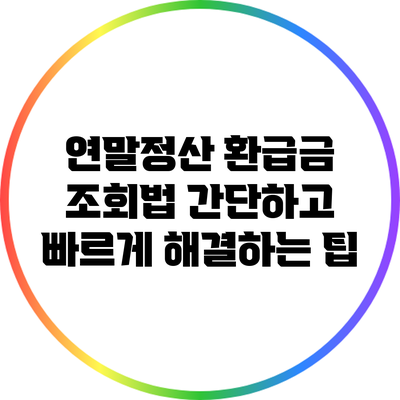 연말정산 환급금 조회법 간단하고 빠르게 해결하는 팁