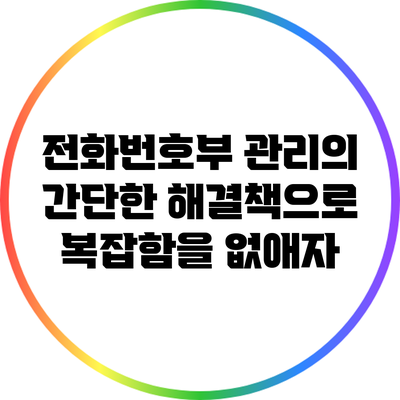 전화번호부 관리의 간단한 해결책으로 복잡함을 없애자