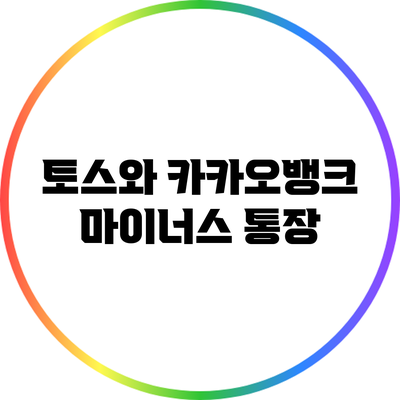 토스와 카카오뱅크
마이너스 통장