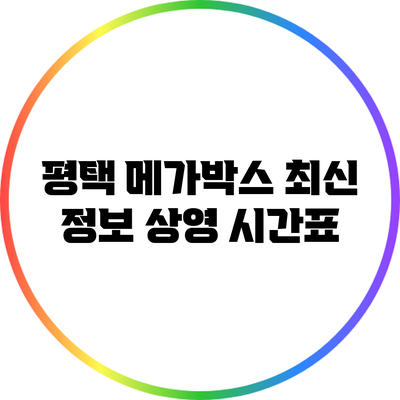 평택 메가박스 최신 정보 상영 시간표