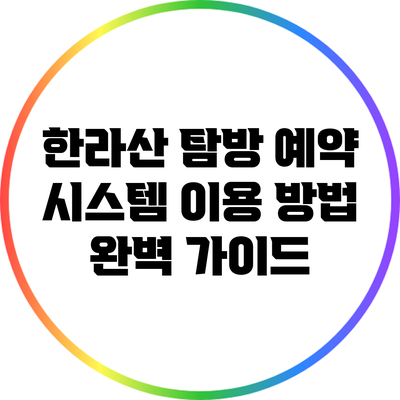 한라산 탐방 예약 시스템 이용 방법 완벽 가이드