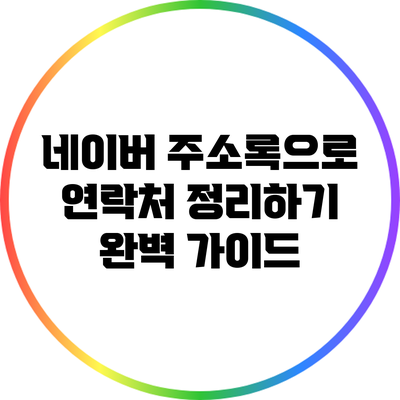 네이버 주소록으로 연락처 정리하기 완벽 가이드