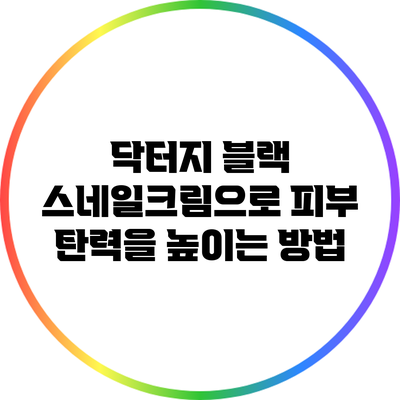 닥터지 블랙 스네일크림으로 피부 탄력을 높이는 방법