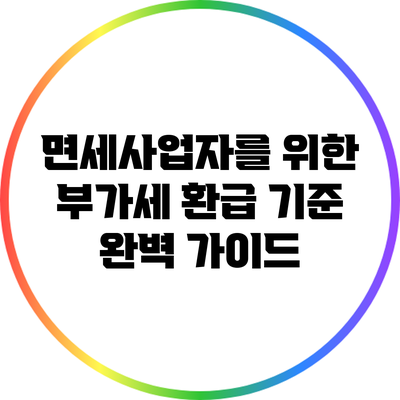 면세사업자를 위한 부가세 환급 기준 완벽 가이드