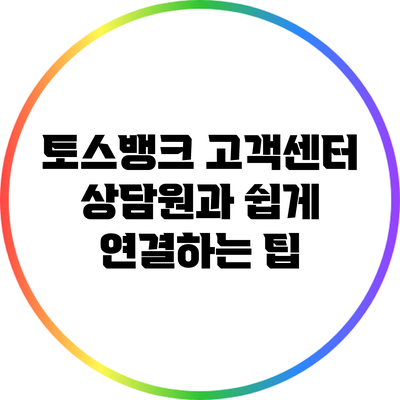 토스뱅크 고객센터 상담원과 쉽게 연결하는 팁