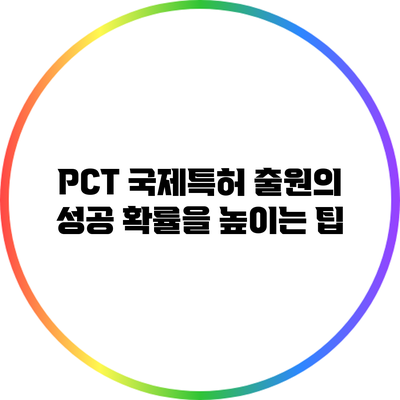 PCT 국제특허 출원의 성공 확률을 높이는 팁